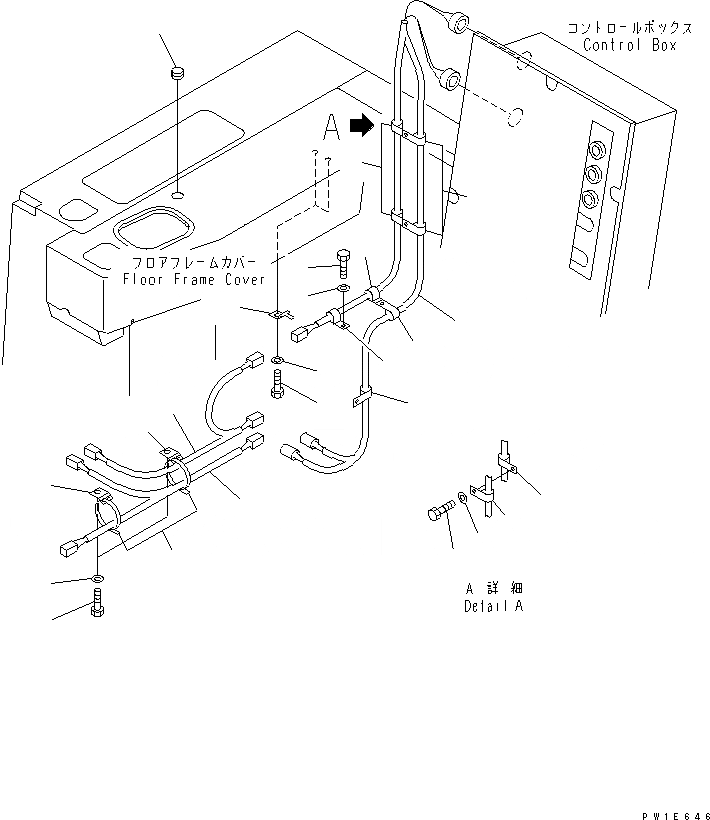 コントロールボックス
Control Box

A

?
?

フロアフレームカバー
Floor Frame Cover

A 詳細
Detail A

PW1E646