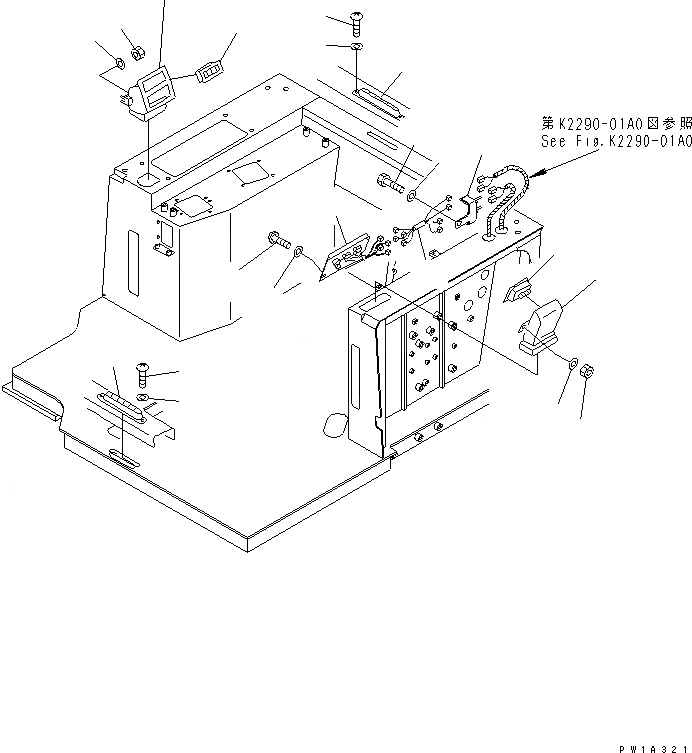 第K2290-01A0図参照
See Fig.K2290-01A0

PW1A321