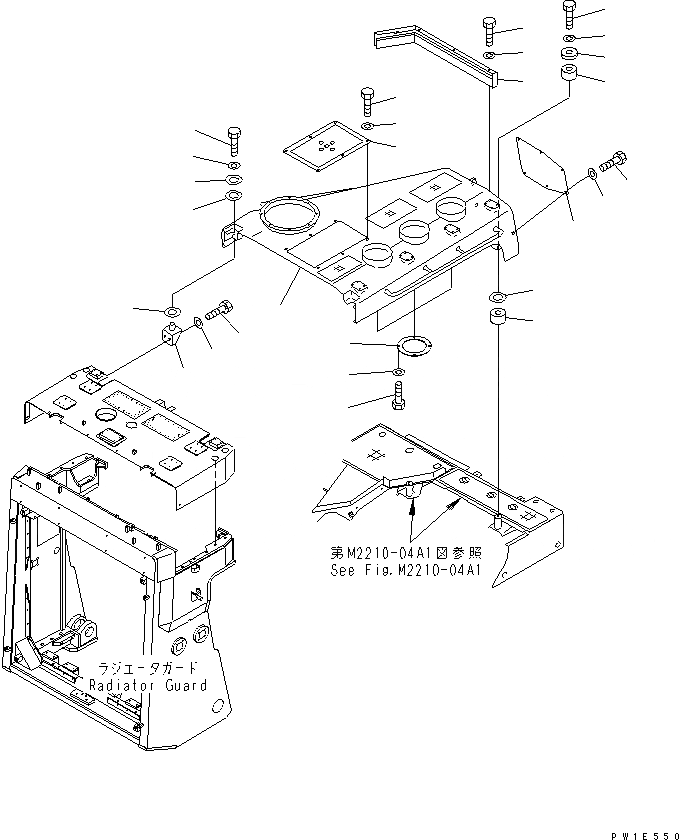 第M2210-04A1図参照
See Fig.M2210-04A1

ラジエータガード
Radiator Guard

PW1E550