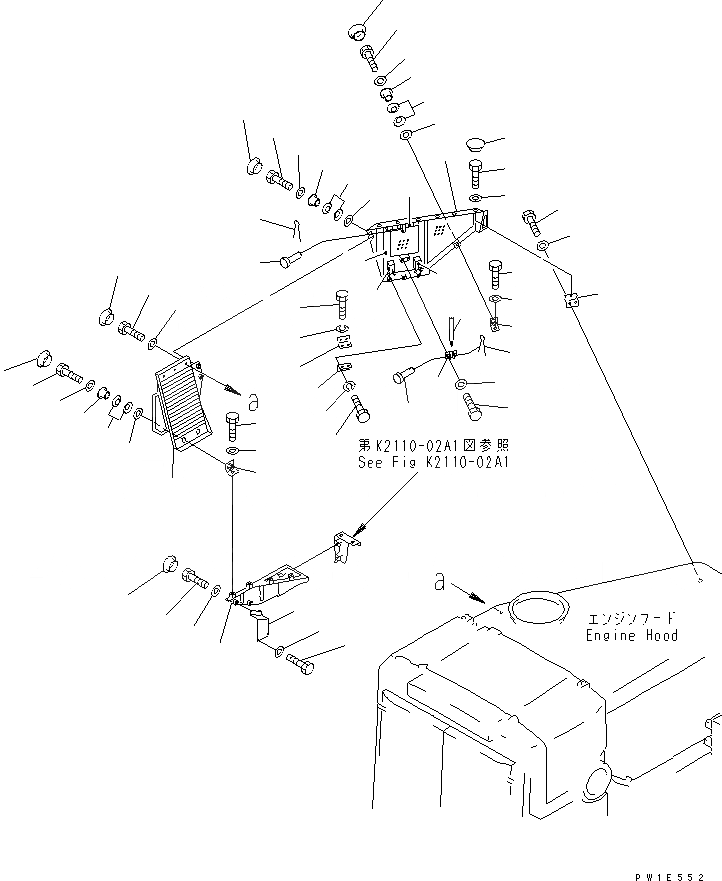 a

第K2110-02A1図参照
See Fig K2110-02A1

a

エンジンフード
Engine Hood

PW1E552