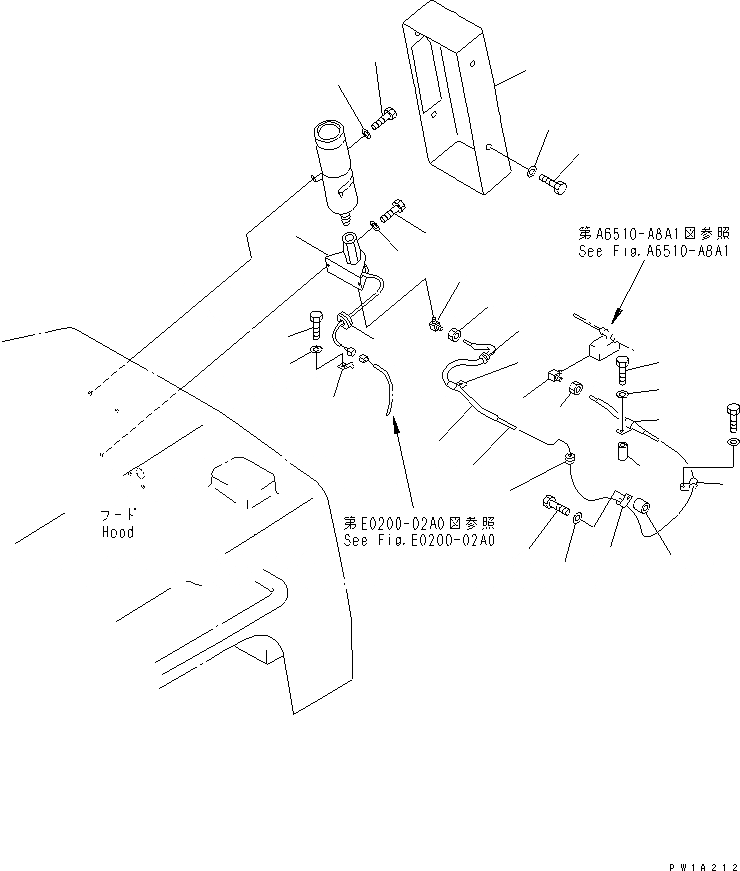 第A6510-A8A1図参照
See Fig.A6510-A8A1

フード
Hood

第E0200-02A0図参照
See Fig.E0200-02A0

PW1A212