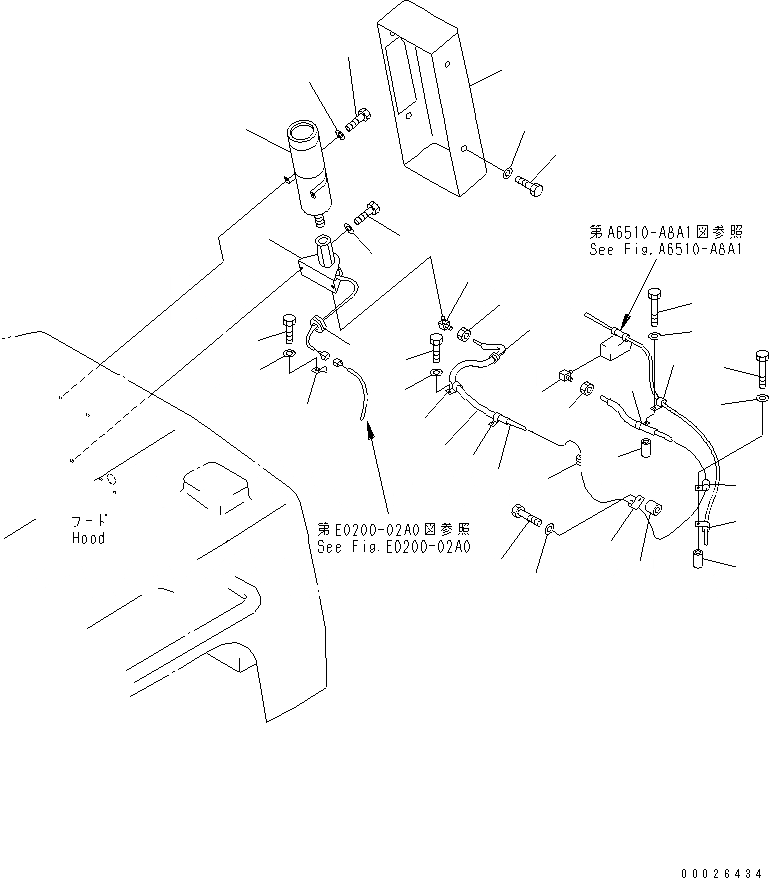 第A6510-A8A1図参照
See Fig.A6510-A8A1

フード
Hood

第E0200-02A0図参照
See Fig.E0200-02A0

00026434