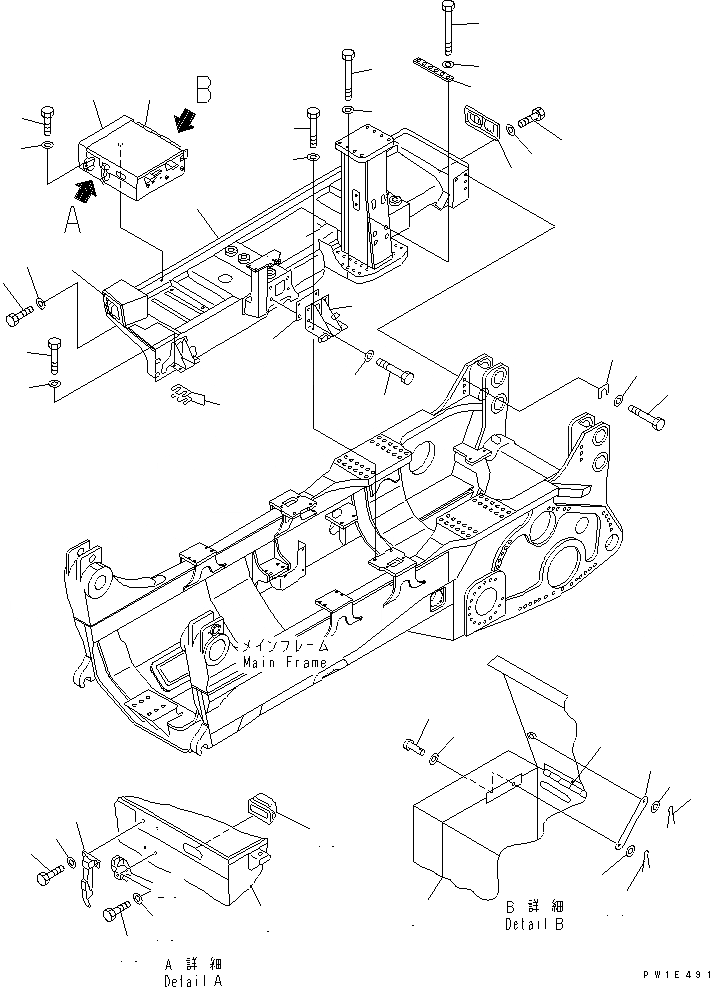 B

A

メインフレーム
Main Frame

B 詳細
Detail B

A 詳細
Detail A

PW1E491