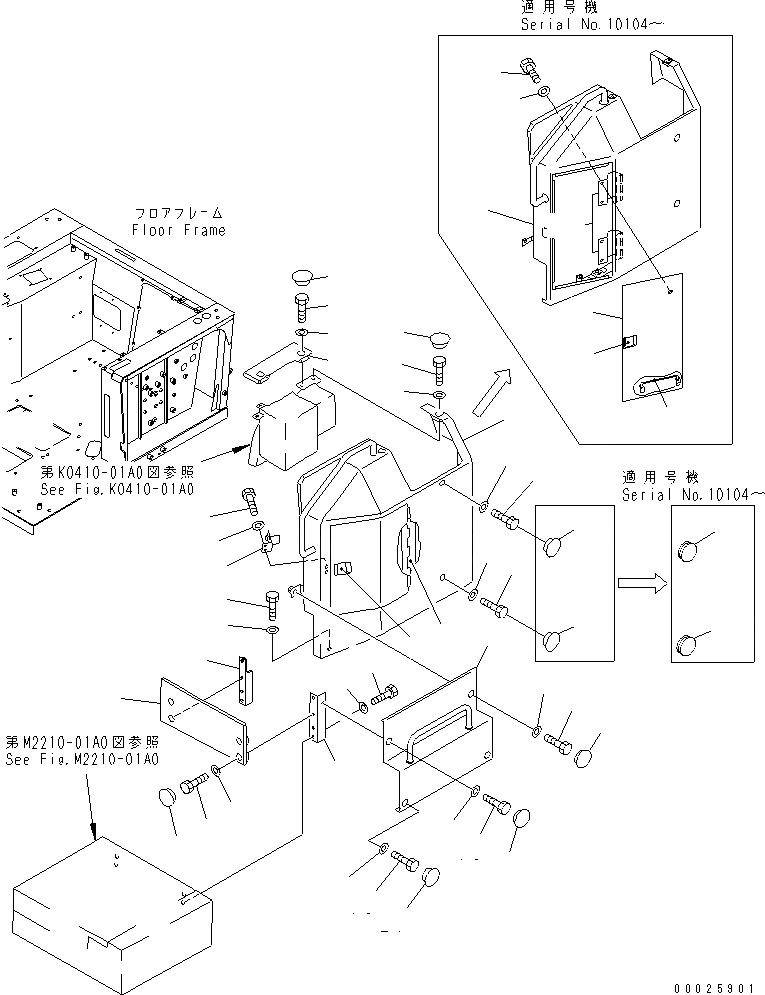 適用号機
Serial No.10104～

フロアフレーム
Floor Frame

第K0410-01A0図参照
See Fig.K0410-01A0

適用号機
Serial No.10104～

第M2210-01A0図参照
See Fig.M2210-01A0

00025901