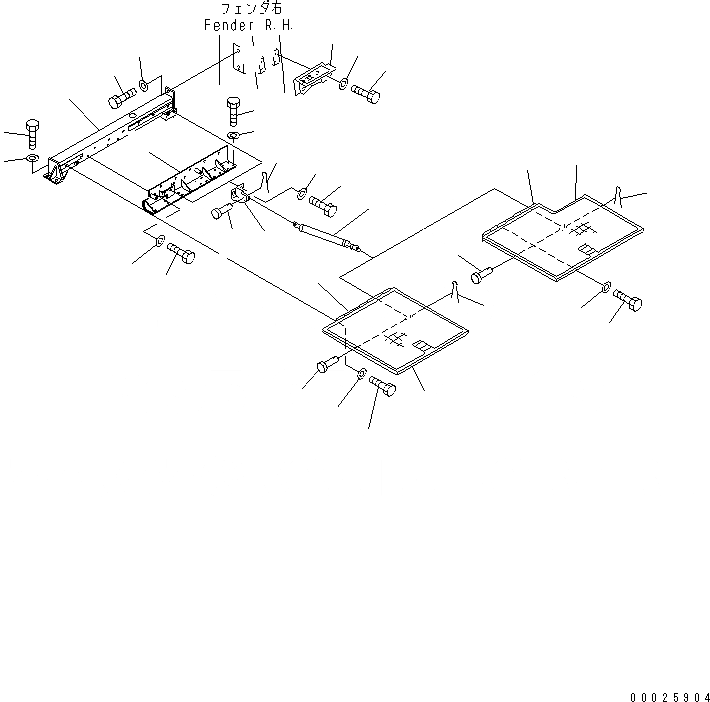 フェンダ右
Fender R.H.

00025904