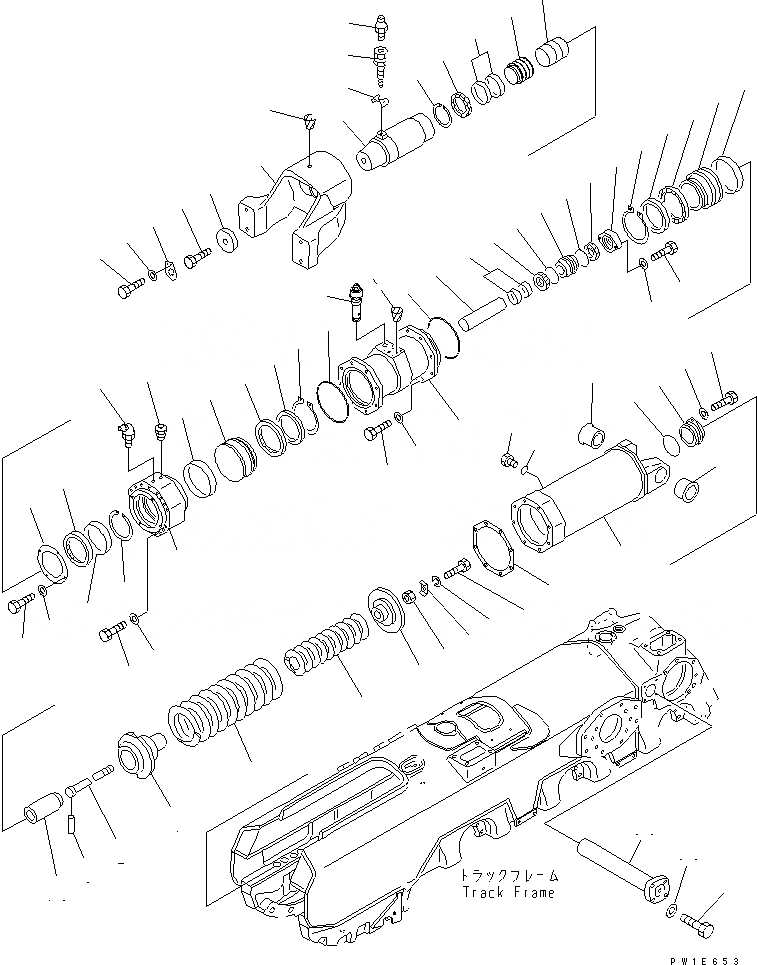 トラックフレーム
Track Frame

PW1E653