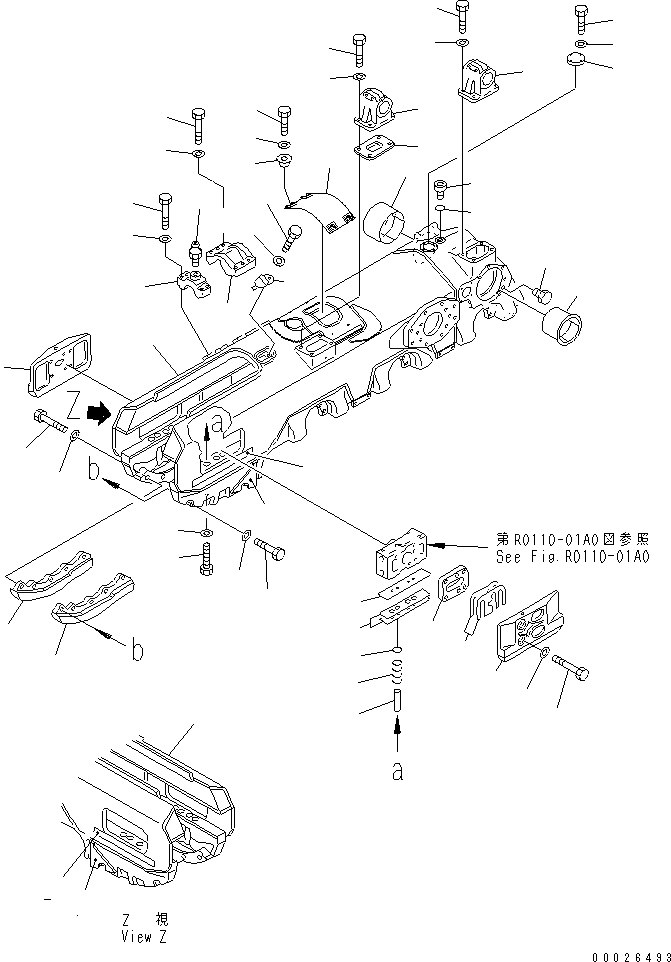 Z

a

b

第R0110-01A0図参照
See Fig.R0110-01A0

b

a

Z 視
View Z

00026493