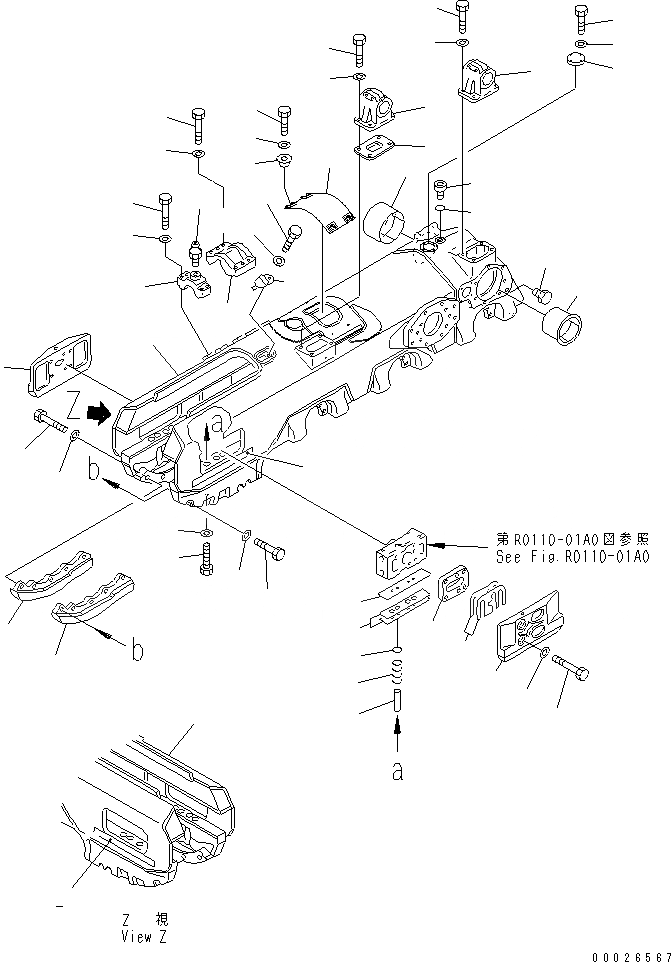 Z

a

b

第R0110-01A0図参照
See Fig.R0110-01A0

b

a

Z 視
View Z

00026567