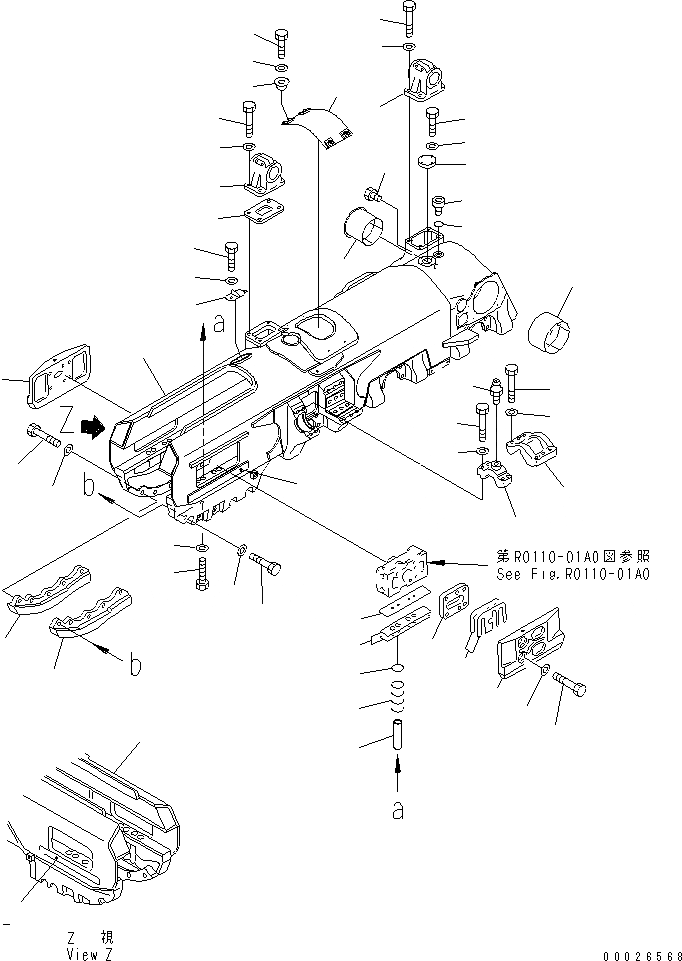 a

Z

b

第R0110-01A0図参照
See Fig.R0110-01A0

b

a

Z 視
View Z

00026568