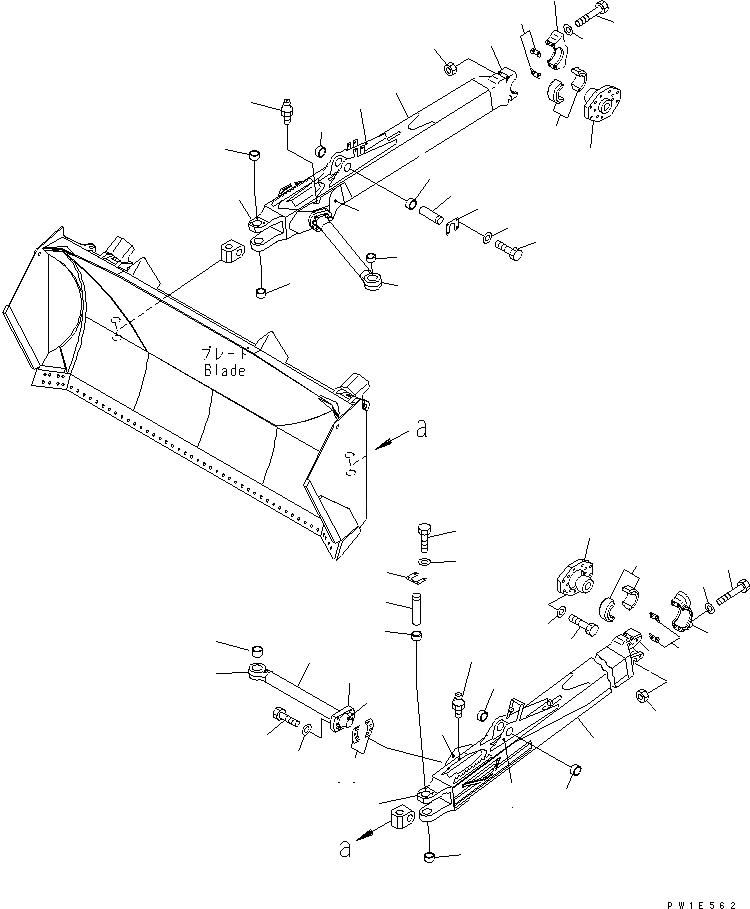 ブレード
Blade

a

a

PW1E562