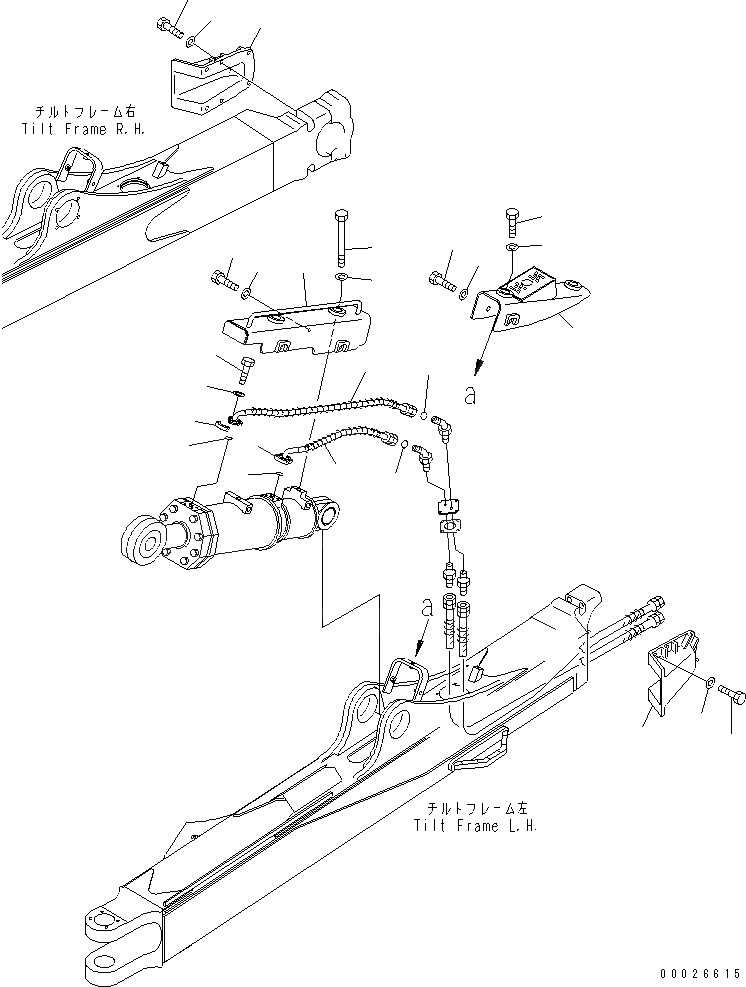 チルトフレーム右
Tilt Frame R.H.

a

a

チルトフレーム左
Tilt Frame L.H.

00026615