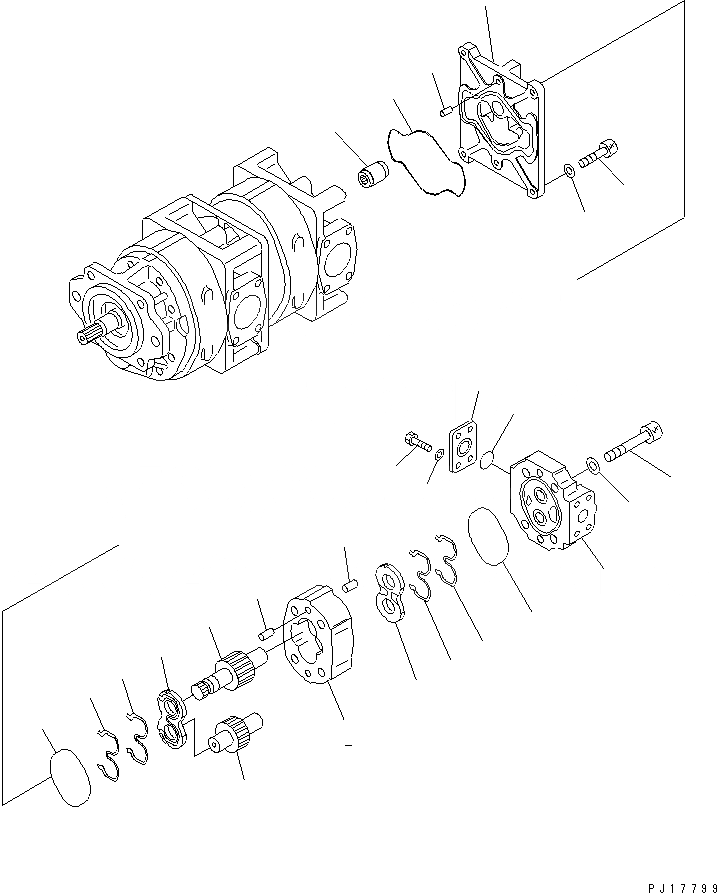 PJ17799