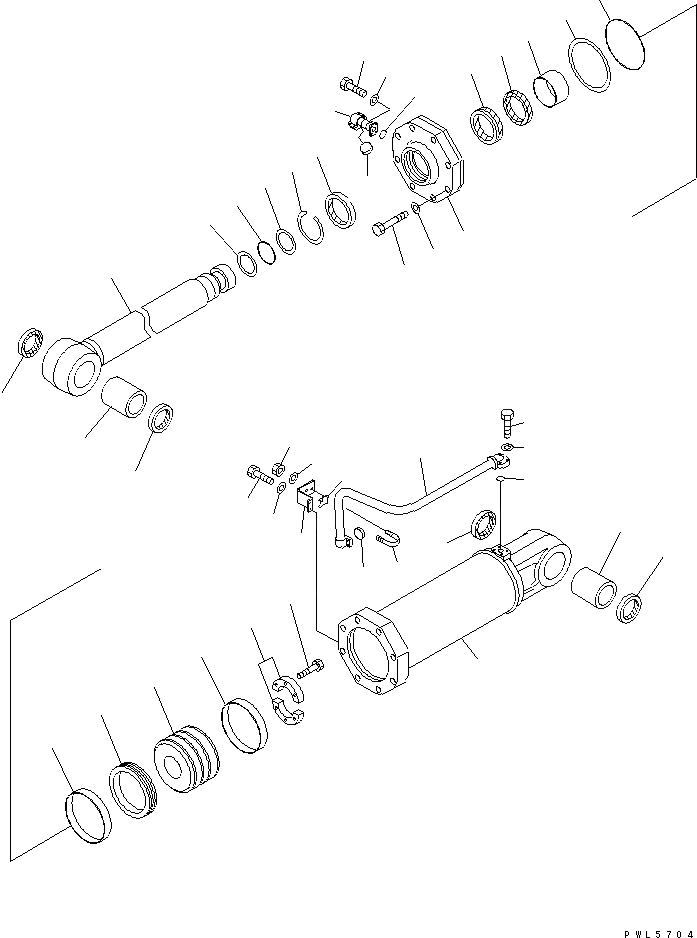 PWL5704