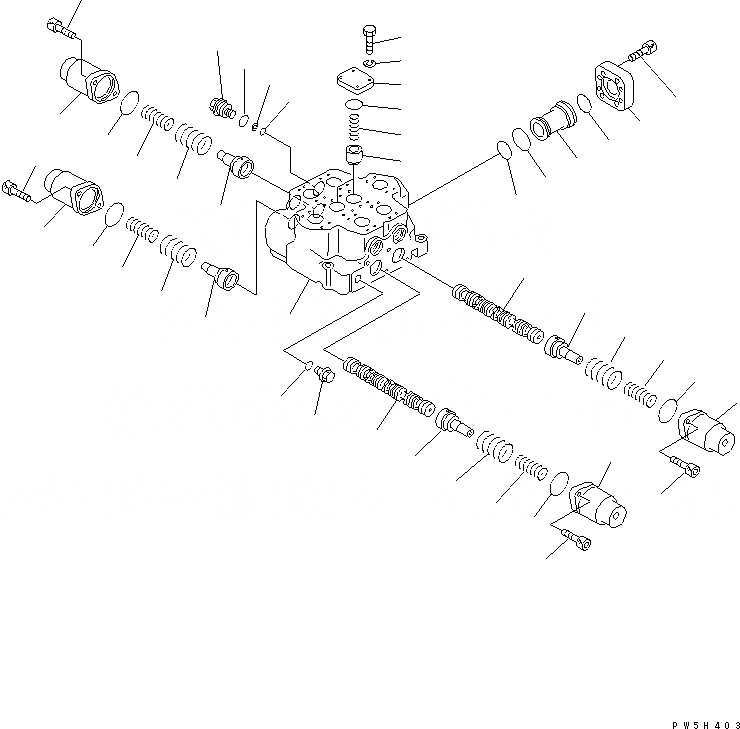 PW5H403