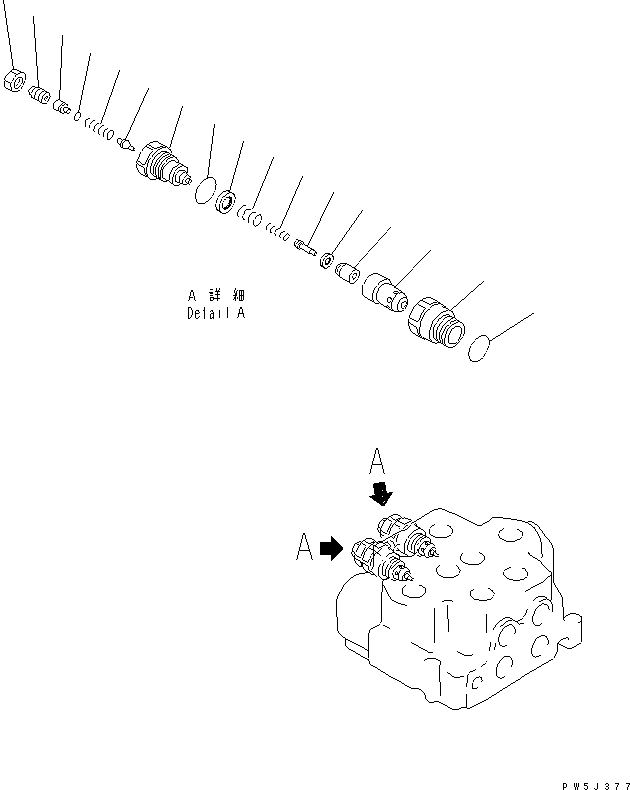 A 詳 細
Detail A

A

A

PW5J377