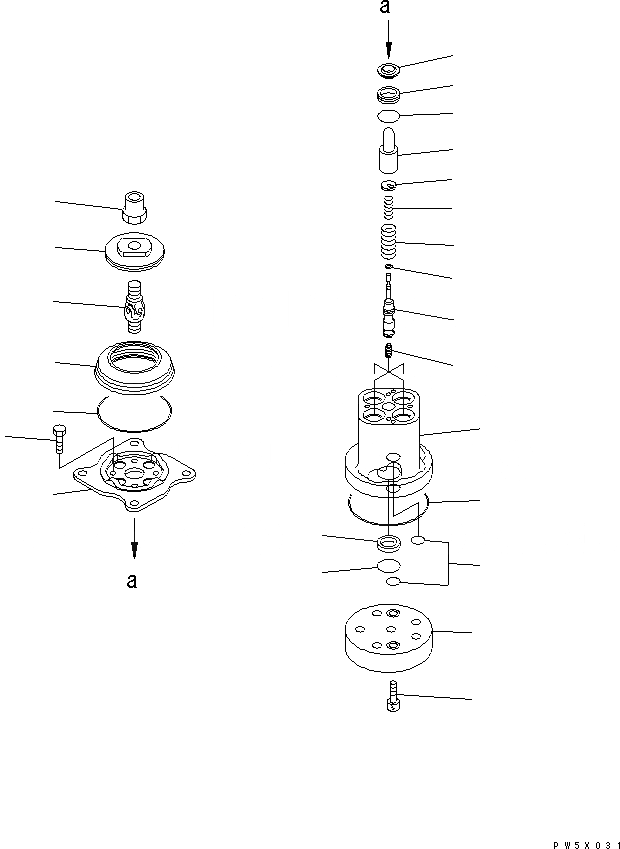 a

a

PW5X031