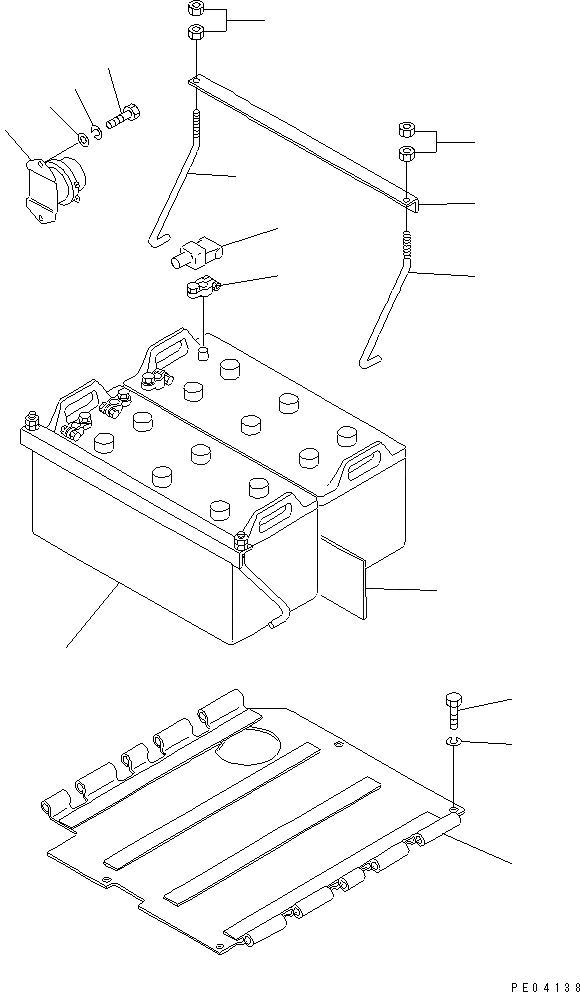 PE04138