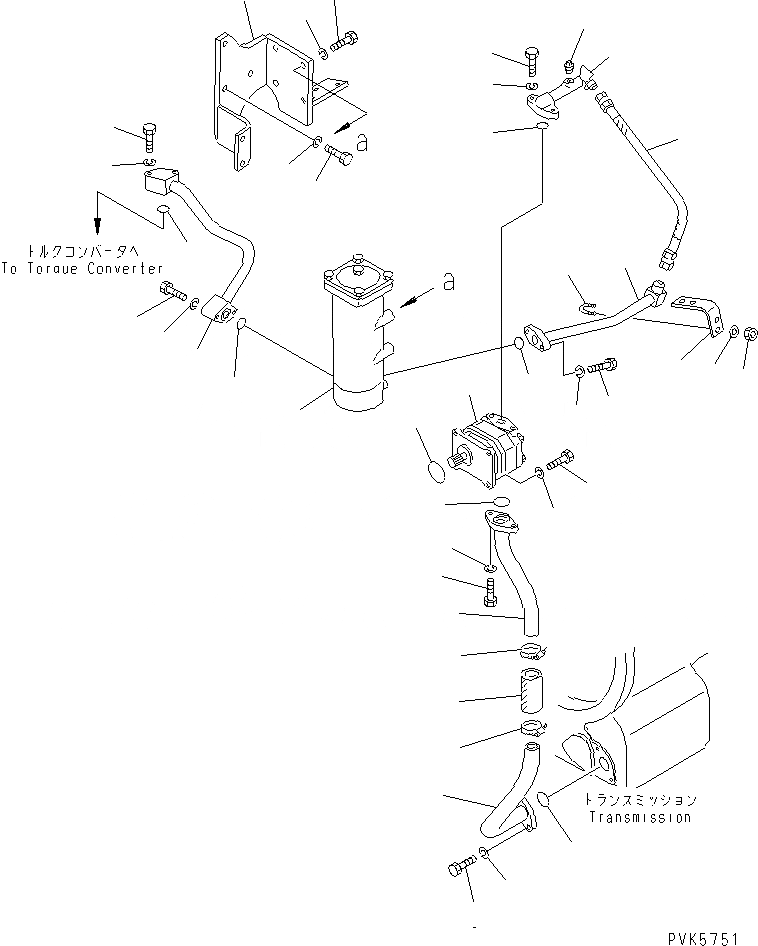 a

トルクコンバータへ
To Torque Converter

a

トランスミッション
Transmission

PVK5751