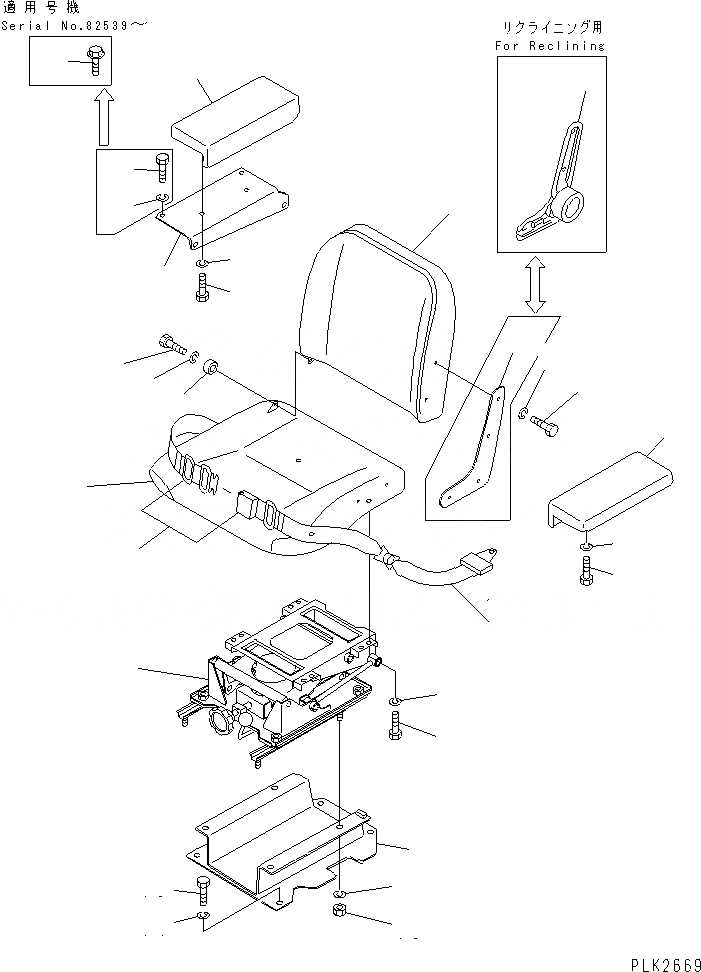 適用号機
Serial No.82539～

リクライニング用
For Reclining

PLK2669