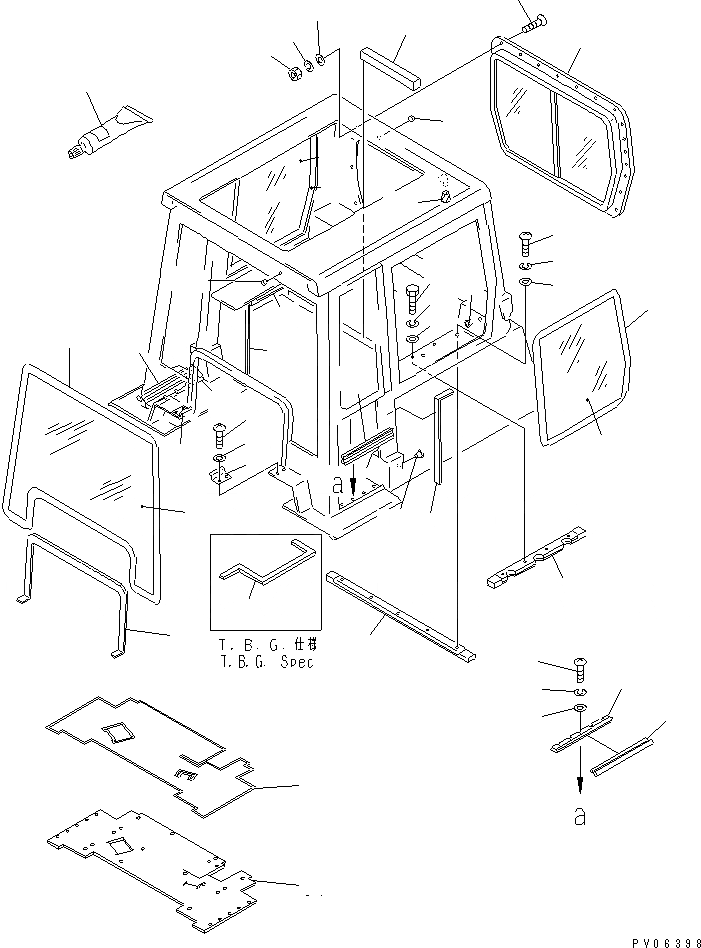 a

T. B. G. 仕様
T. B. G. Spec

a

PV06398