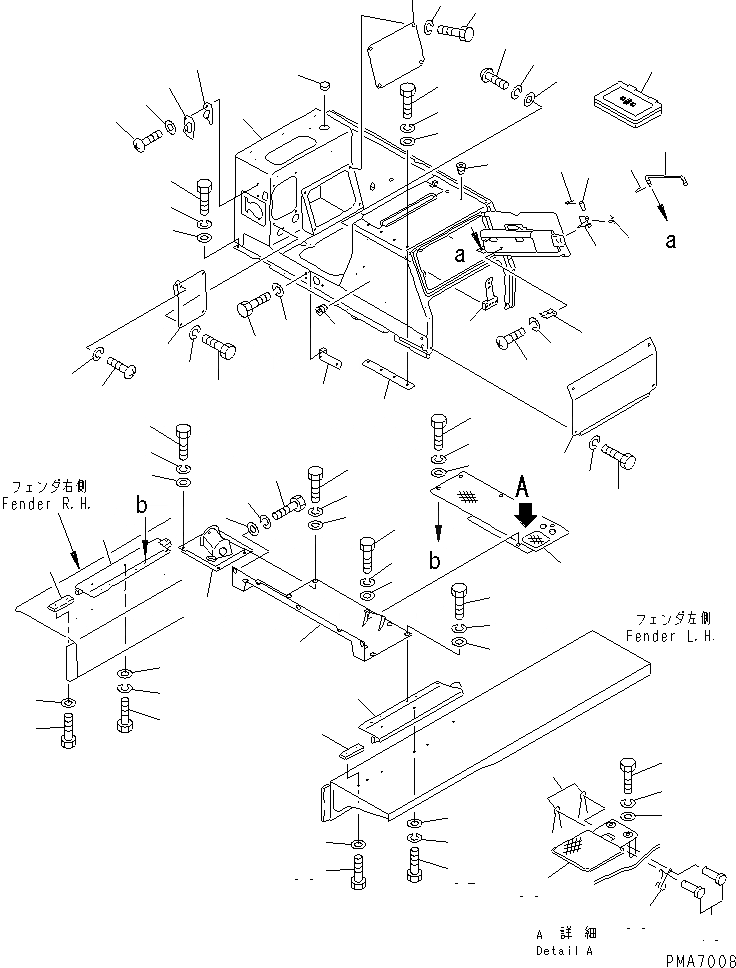 a

a

フェンダ右側
Fender R.H.

b

A

b

フェンダ左側
Fender L.H.

A 詳細
Detail A

PMA7008