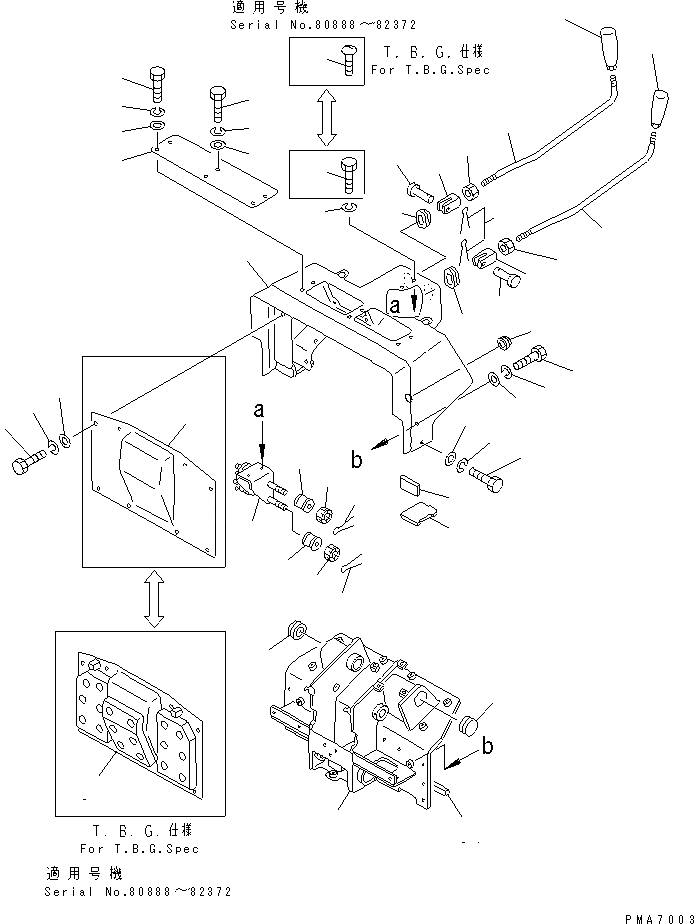 適用号機
Serial No.80888～82372

T. B. G. 仕様
For T.B.G.Spec

a

a

b

b

T. B. G. 仕様
For T.B.G.Spec

適用号機
Serial No.80888～82372

PMA7003