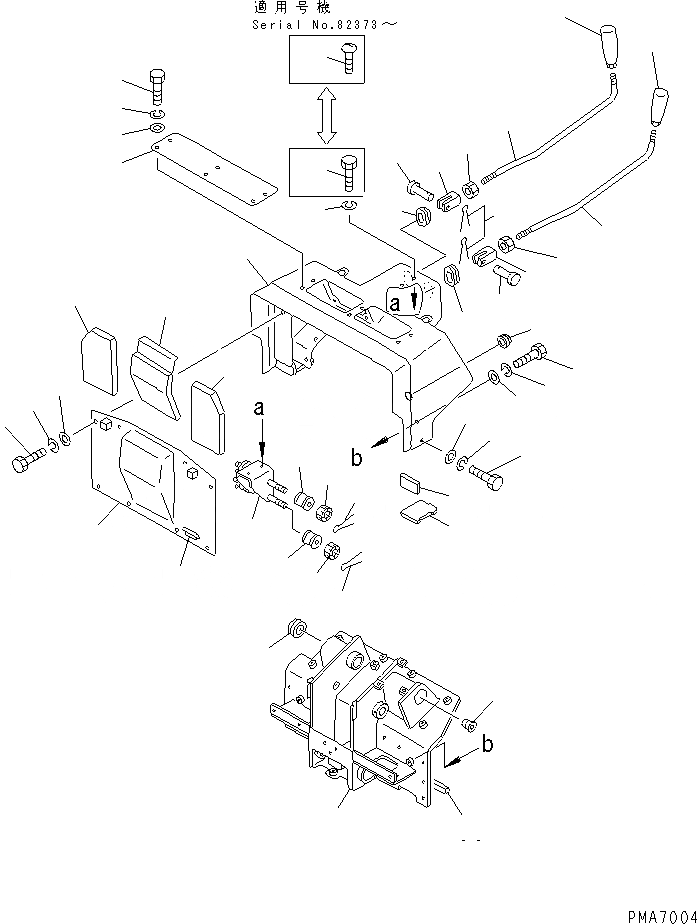 適用号機
Serial No.82373～

a

a

b

b

PMA7004