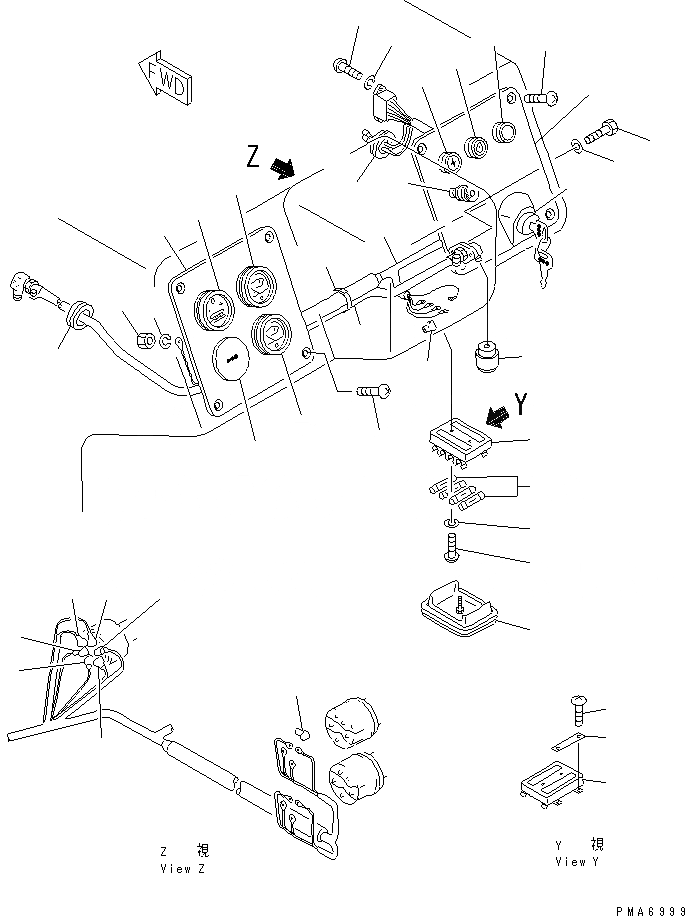 FWD

Z

Y

Z 視
View Z

Y 視
View Y

PMA6999