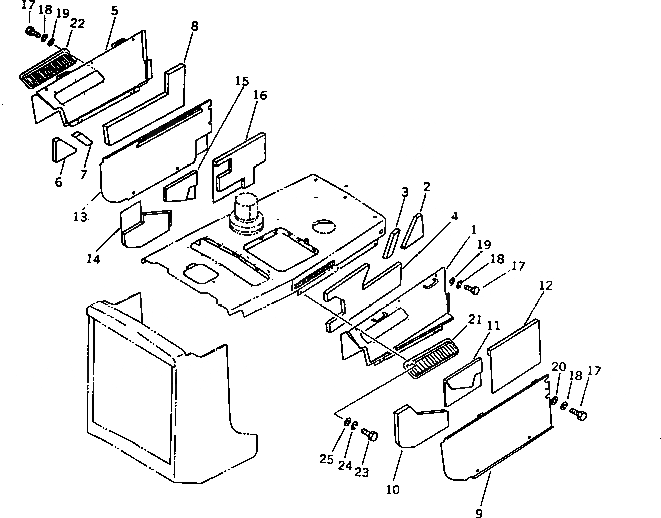 17 18 19 22 5 8 15 16 6 7 13 14 3 2 4 1 19 18 17 12 21 11 20 18 17 25 24 23 10 9