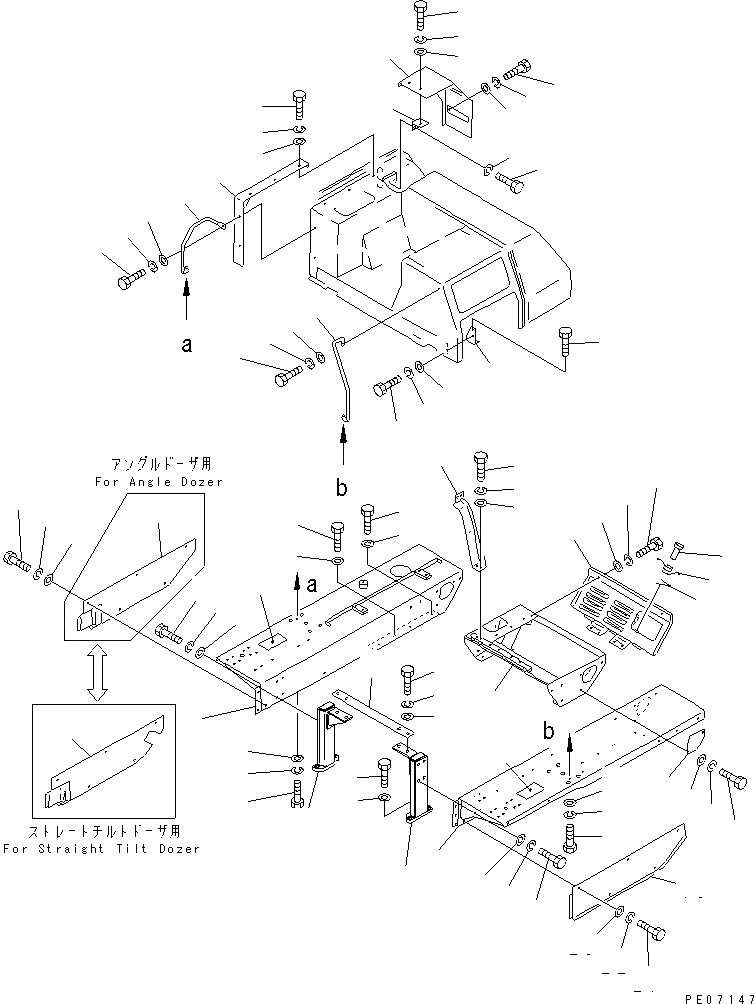 a

b

アングルドーザ用
For Angle Dozer

a

b

ストレートチルトドーザ用
For Straight Tilt Dozer

PE07147