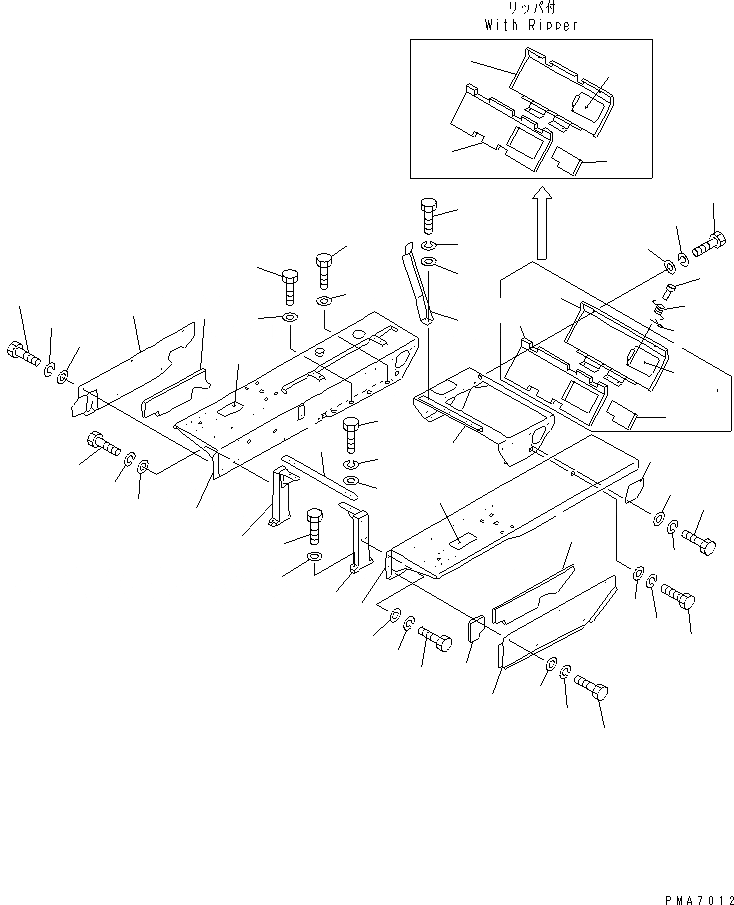 リッパ付
With Ripper

PMA7012