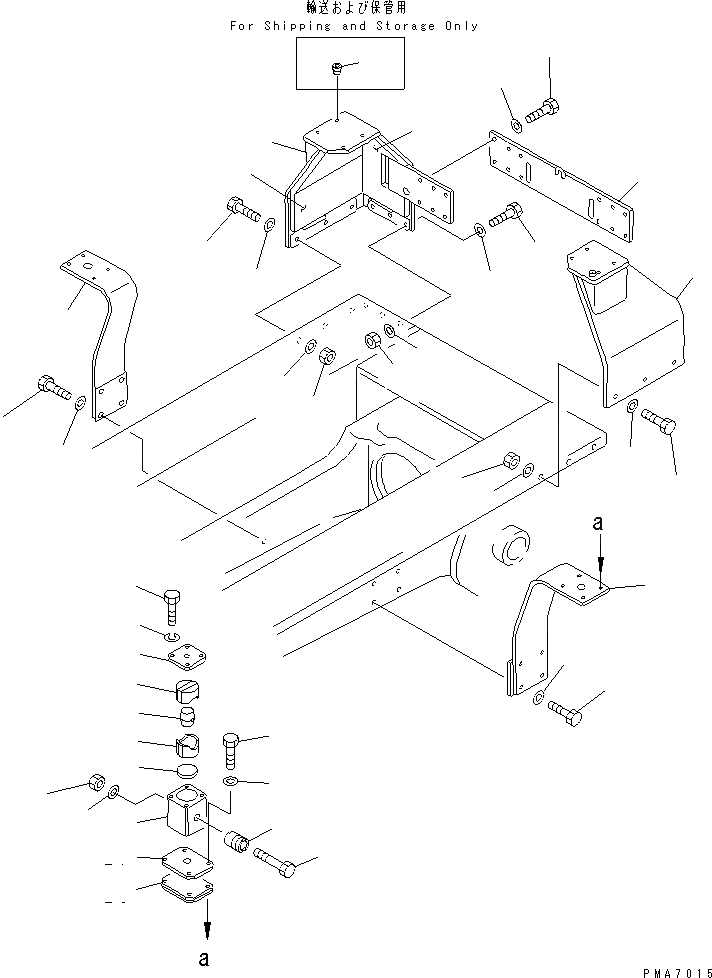 輸送および保管用
For Shipping and Storage Only

a

a

PMA7015