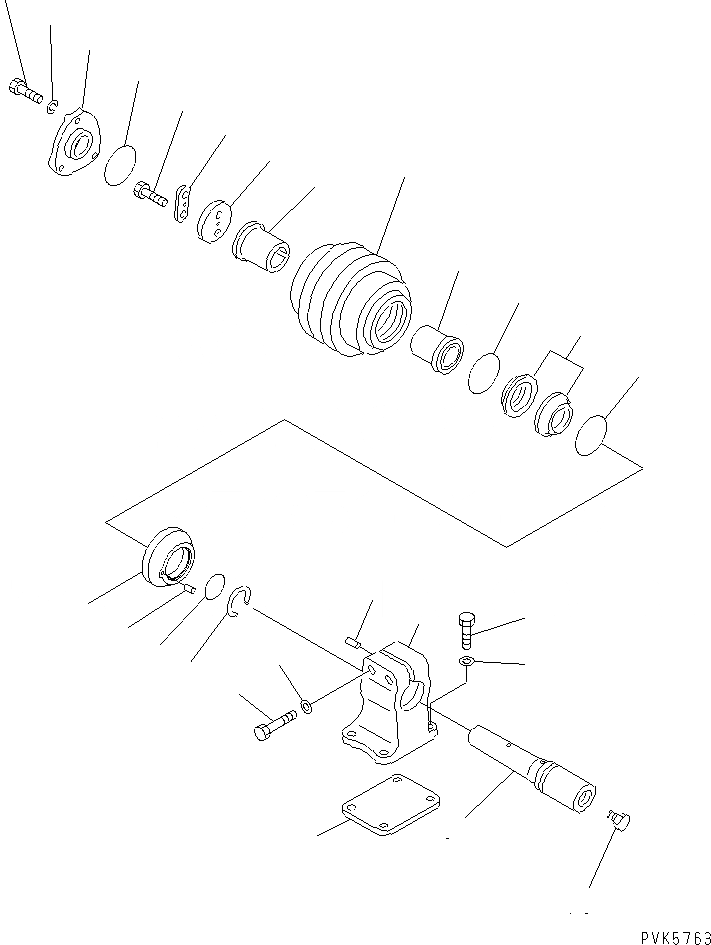 PVK5763