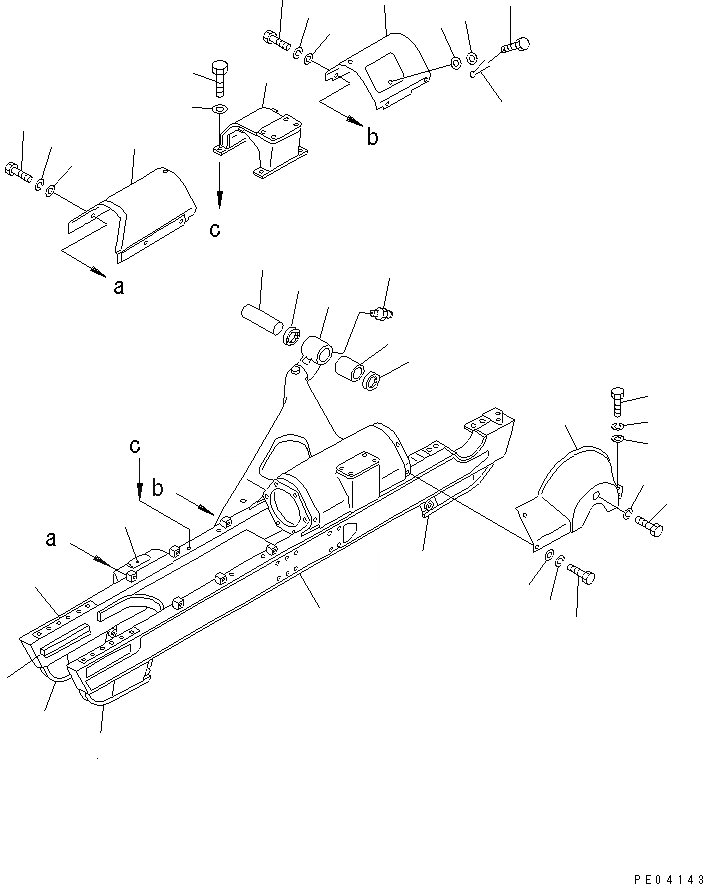 b
c
a
c
b
a
PE04143