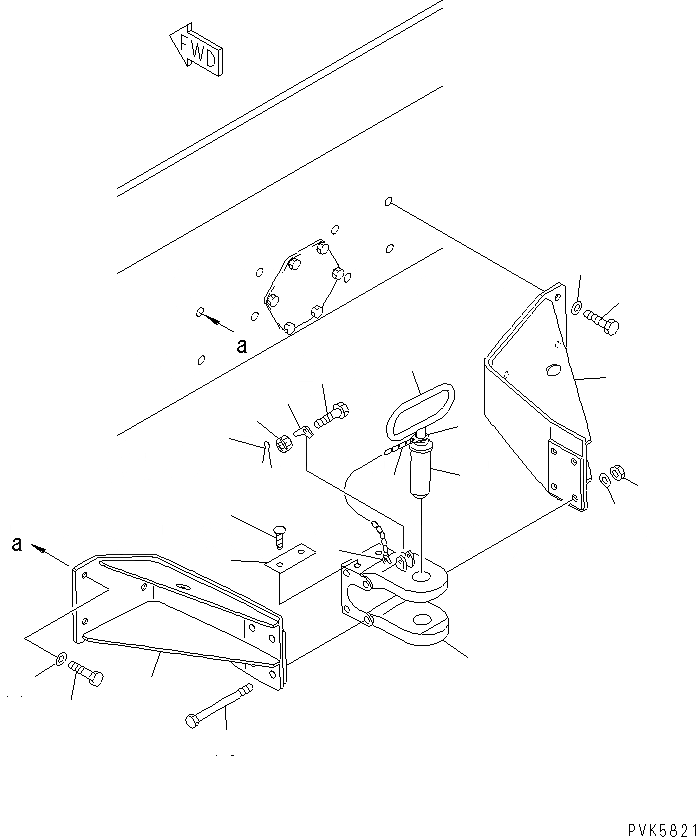 FWD

a

a

PVK5821