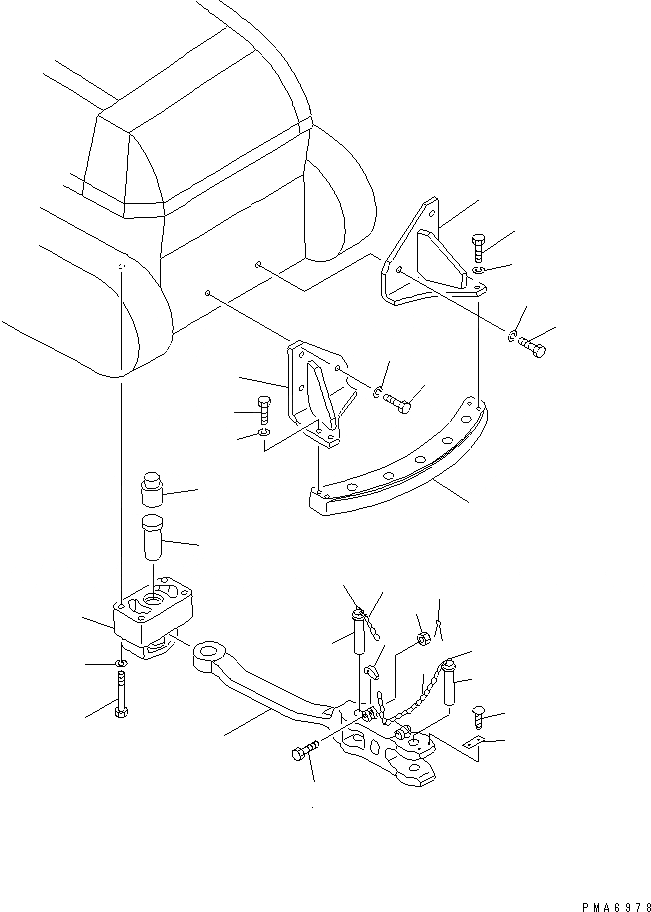 PMA6978