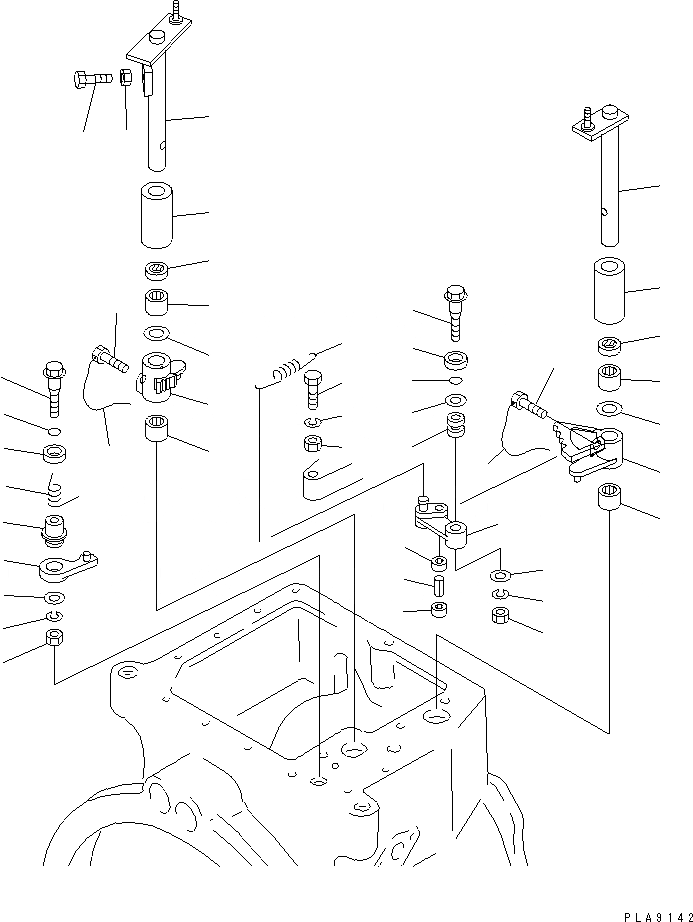 PLA9142