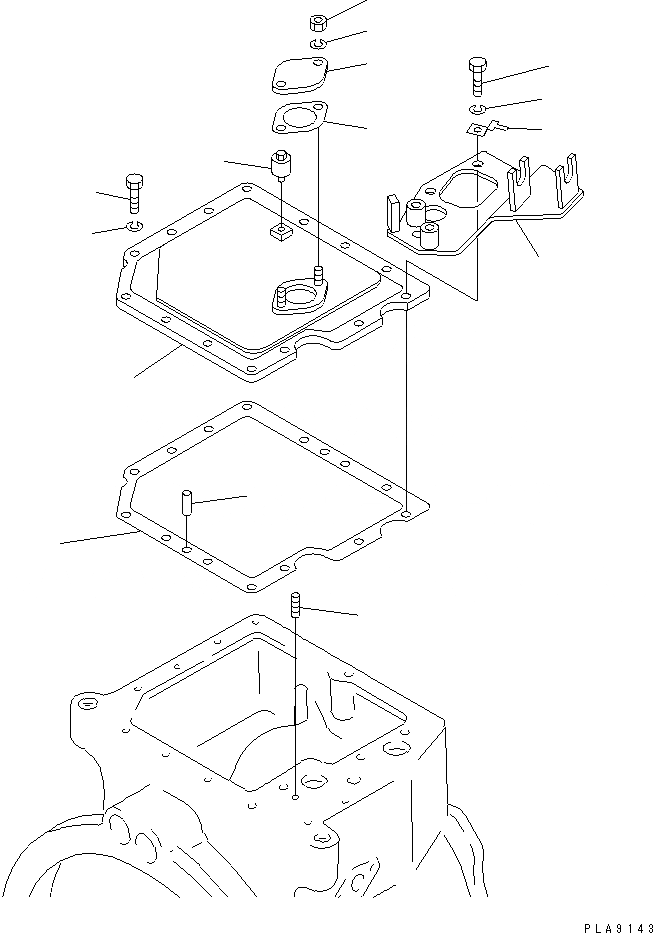 PLA9143