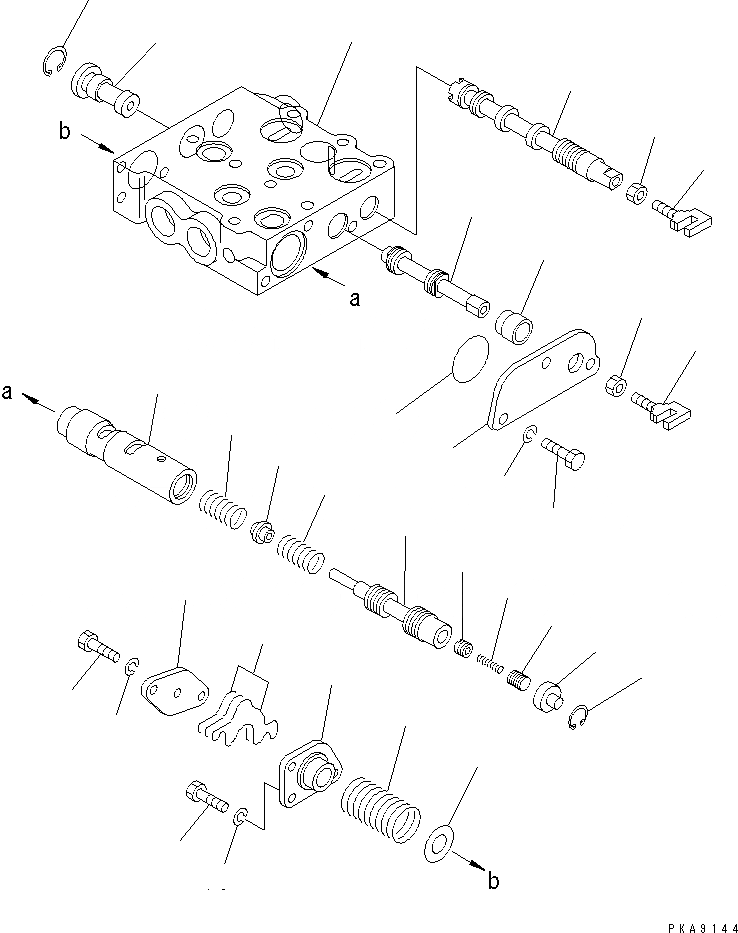 b
a
a
b
PKA9144