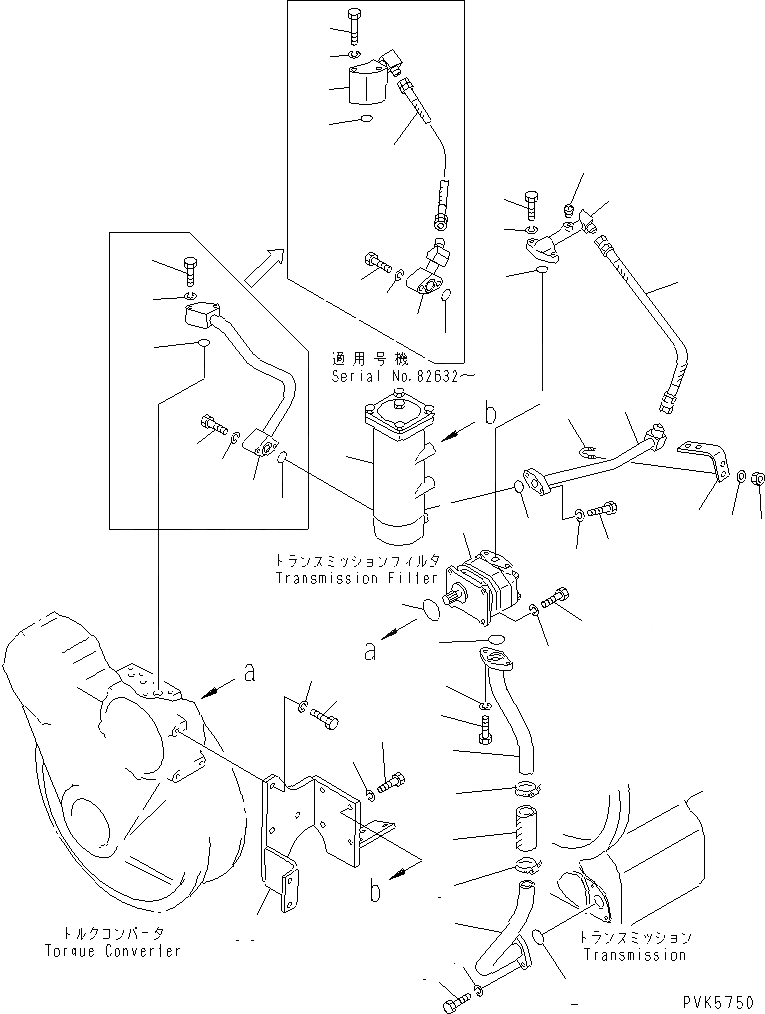 適用号機
Serial No.82632~

b

トランスミッションフィルタ
Transmission Filler

a

a

b

トルクコンバータ
Torque Converter

トランスミッション
Transmission

PVK5750