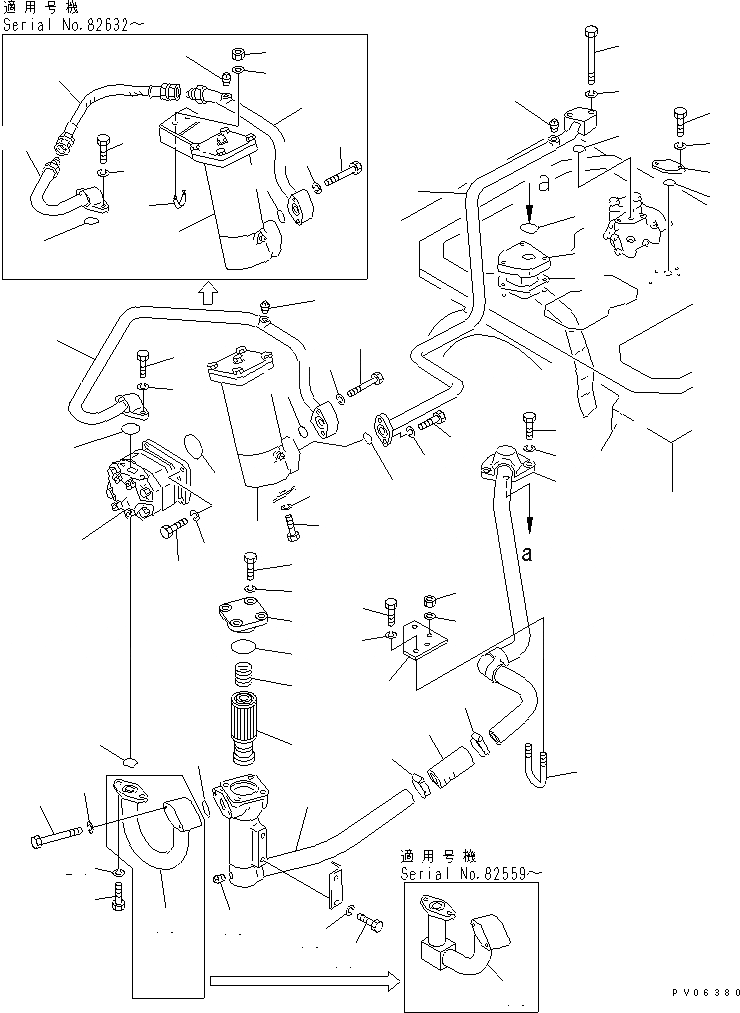 適用号機
Serial No.82632~

a

a

適用号機
Serial No.82559~

PV06380