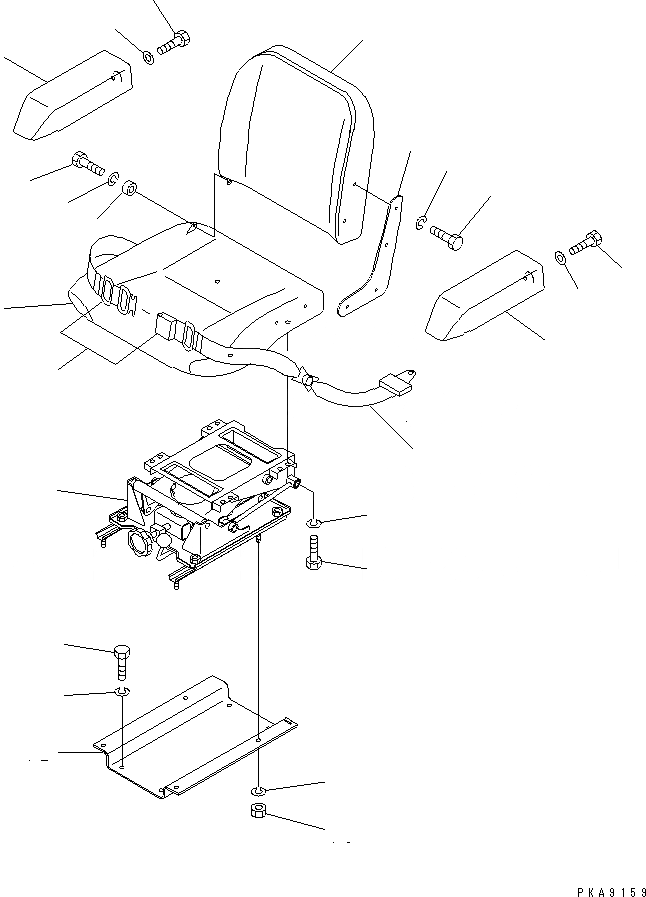 PKA9159