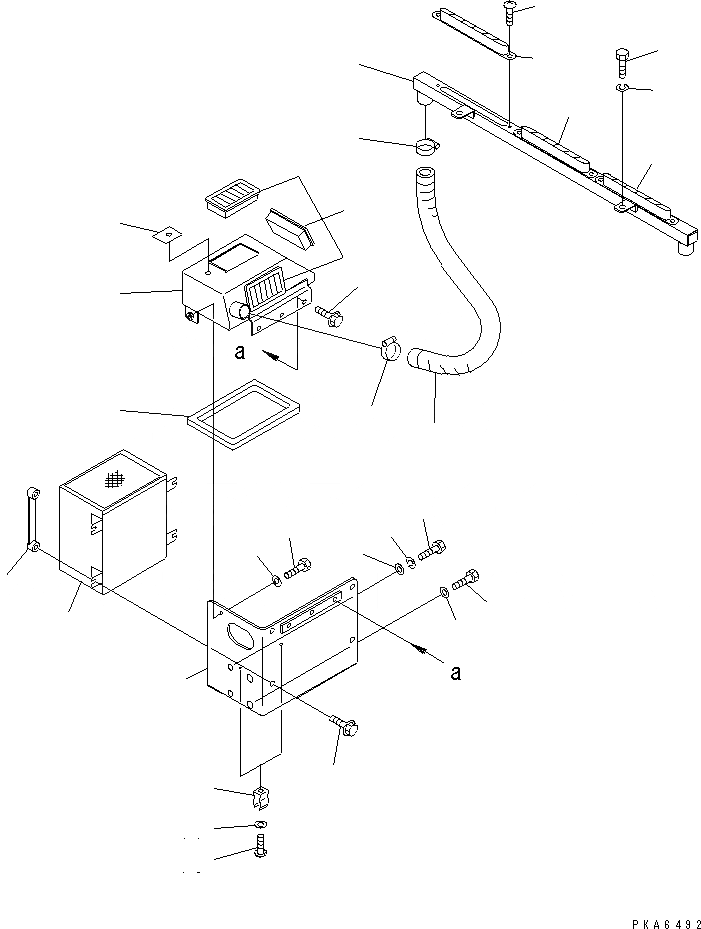 a

a

PKA6492