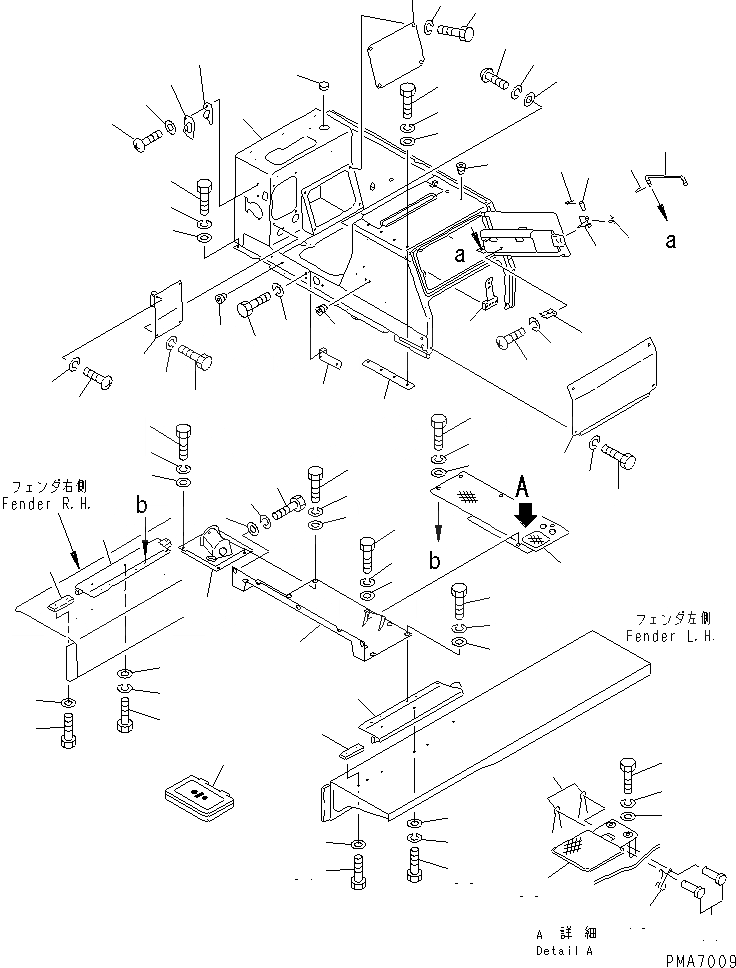 a
a
フェンダ右側
Fender R.H.
b
A
b
フェンダ左側
Fender L.H.
A 詳細
Detail A
PMA7009