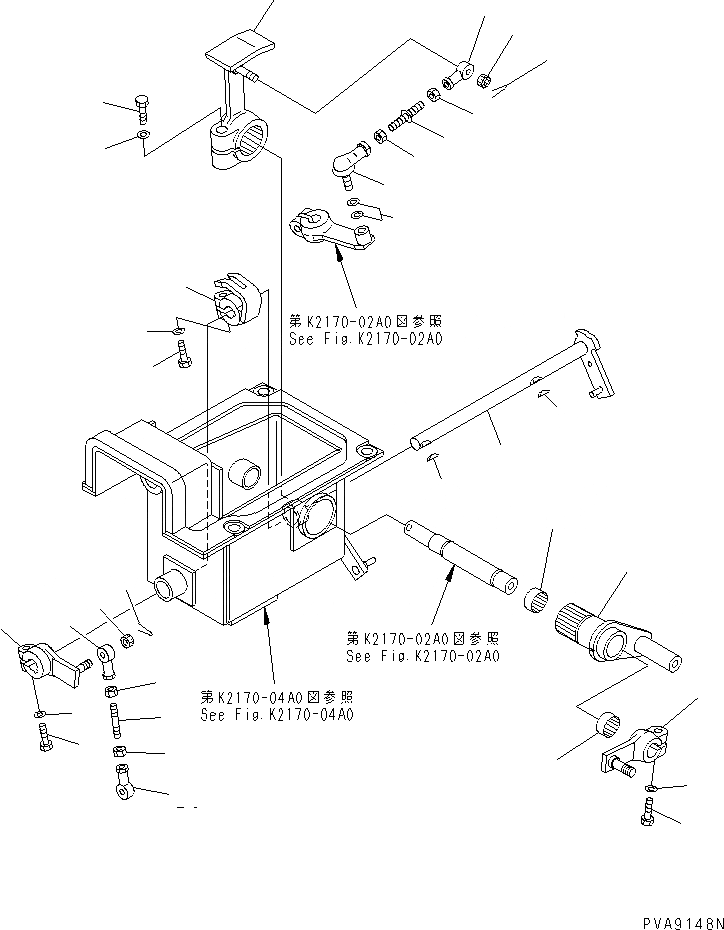 第K2170-02A0図参照
See Fig.K2170-02A0

第K2170-02A0図参照
See Fig.K2170-02A0

第K2170-04A0図参照
See Fig.K2170-04A0

PVA9148N