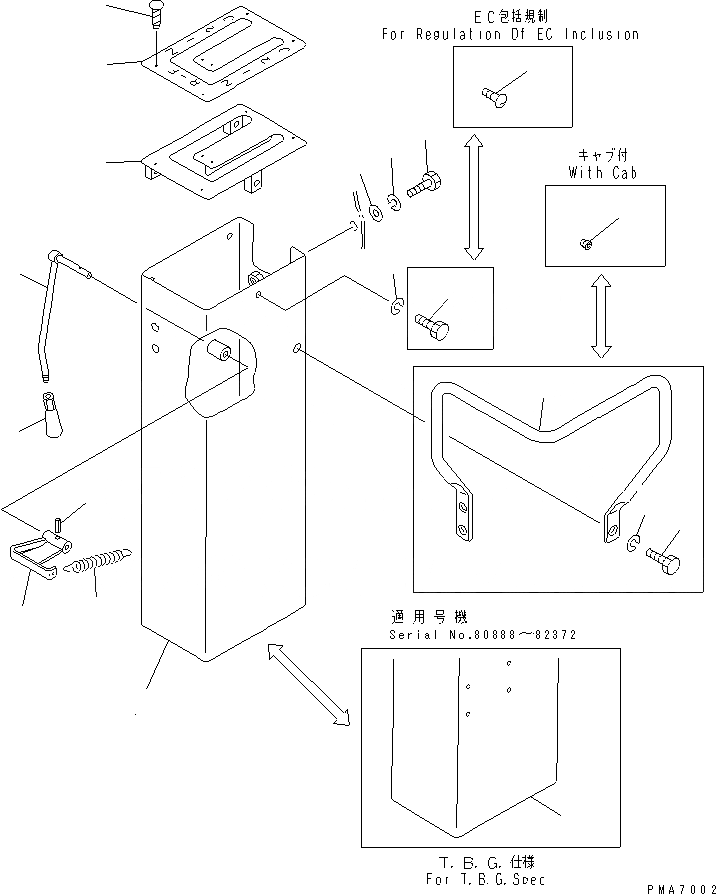 EC包括規制
For Regulation Of EC Inclusion

キャブ付
With Cab

適用号機
Serial No.80888～82372

T. B. G. 仕様
For T. B. G. Spec

PMA7002