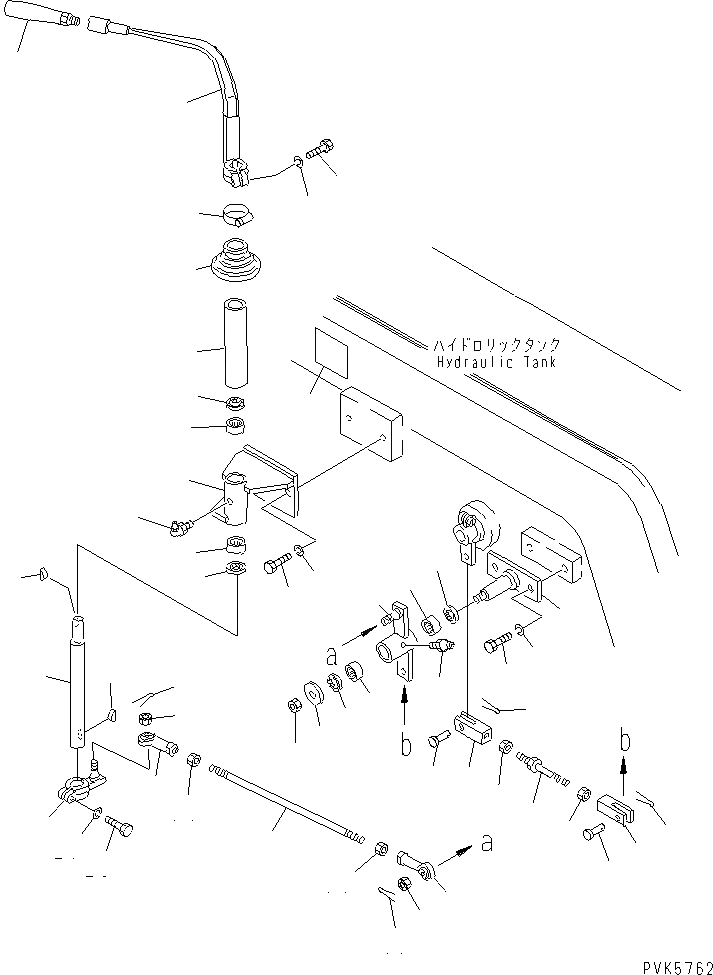 ハイドロリックタンク
Hydraulic Tank

a

b

b

a

PVK5762