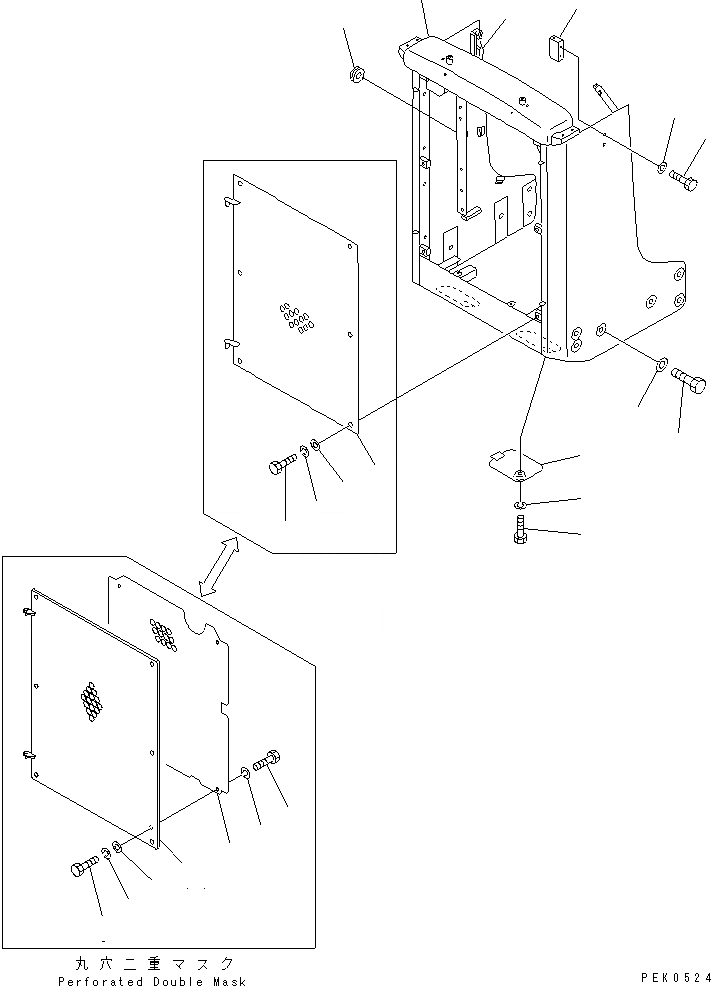 丸穴二重マスク
Perforated Double Mask

PEK0524