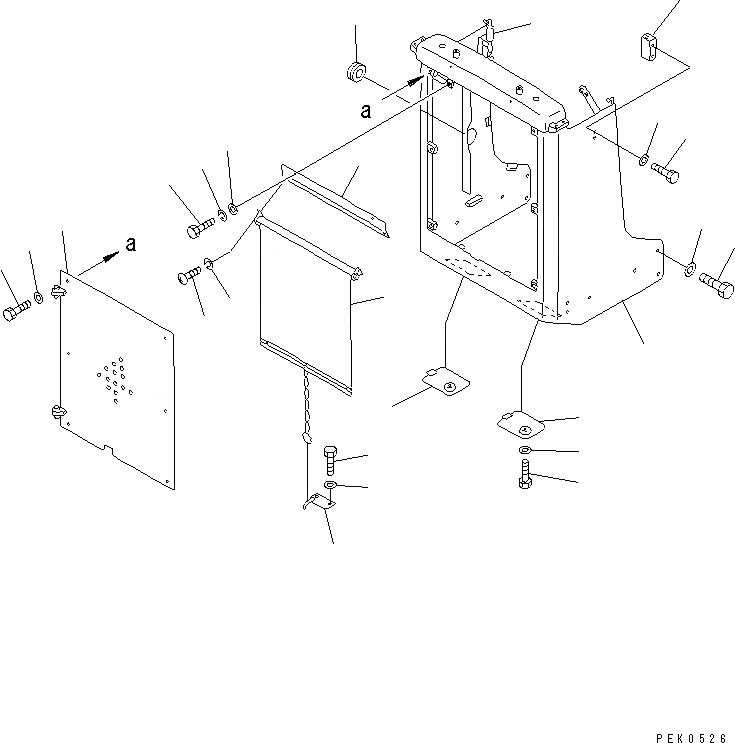 a

a

PEK0526