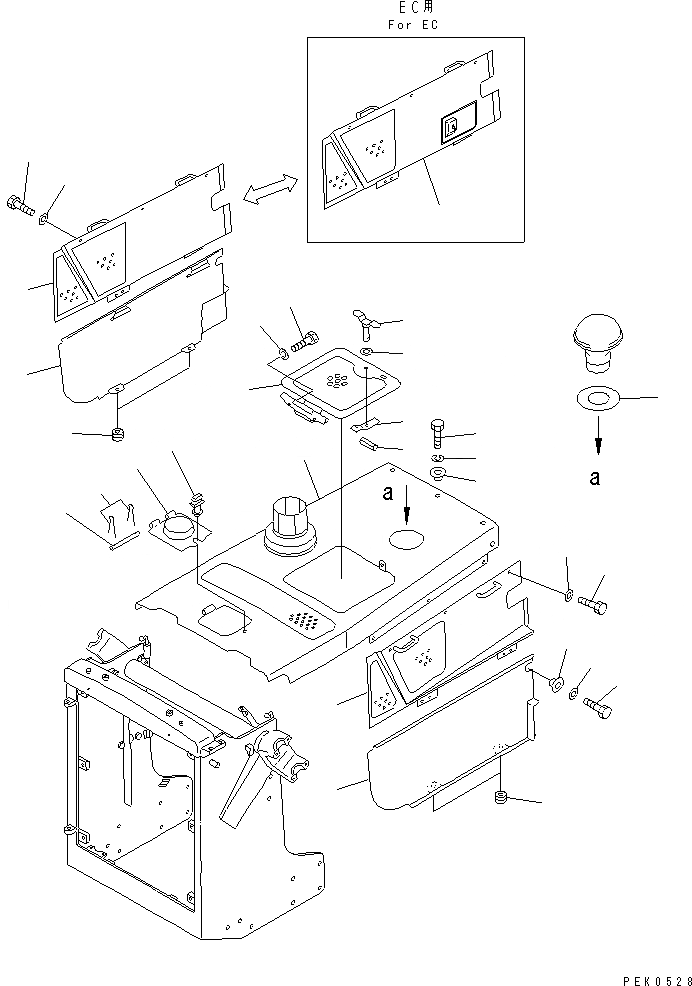 EC用
For EC

a

a

PEK0528